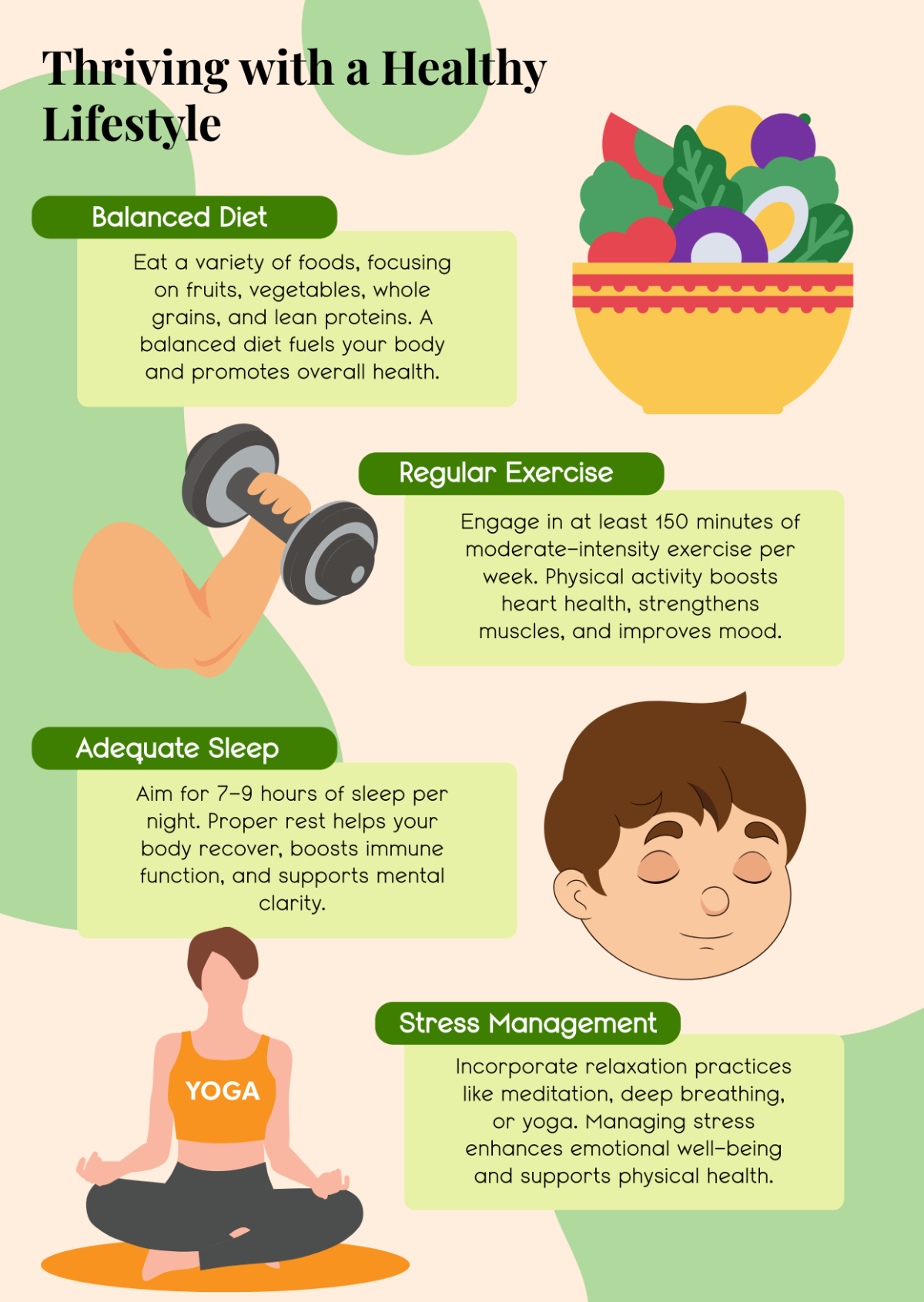 Thriving with a Healthy Lifestyle

Balanced Diet

Eat a variety of foods, focusing on fruits, vegetables, whole grains, and lean proteins. A balanced diet fuels your body and promotes overall health.

Regular Exercise

Engage in at least 150 minutes of moderate-intensity exercise per week. Physical activity boosts heart health, strengthens muscles, and improves mood.

Adequate Sleep

Aim for 7-9 hours of sleep per night. Proper rest helps your body recover, boosts immune function, and supports mental clarity.

YOGA

Stress Management

Incorporate relaxation practices like meditation, deep breathing, or yoga. Managing stress enhances emotional well-being and supports physical health.